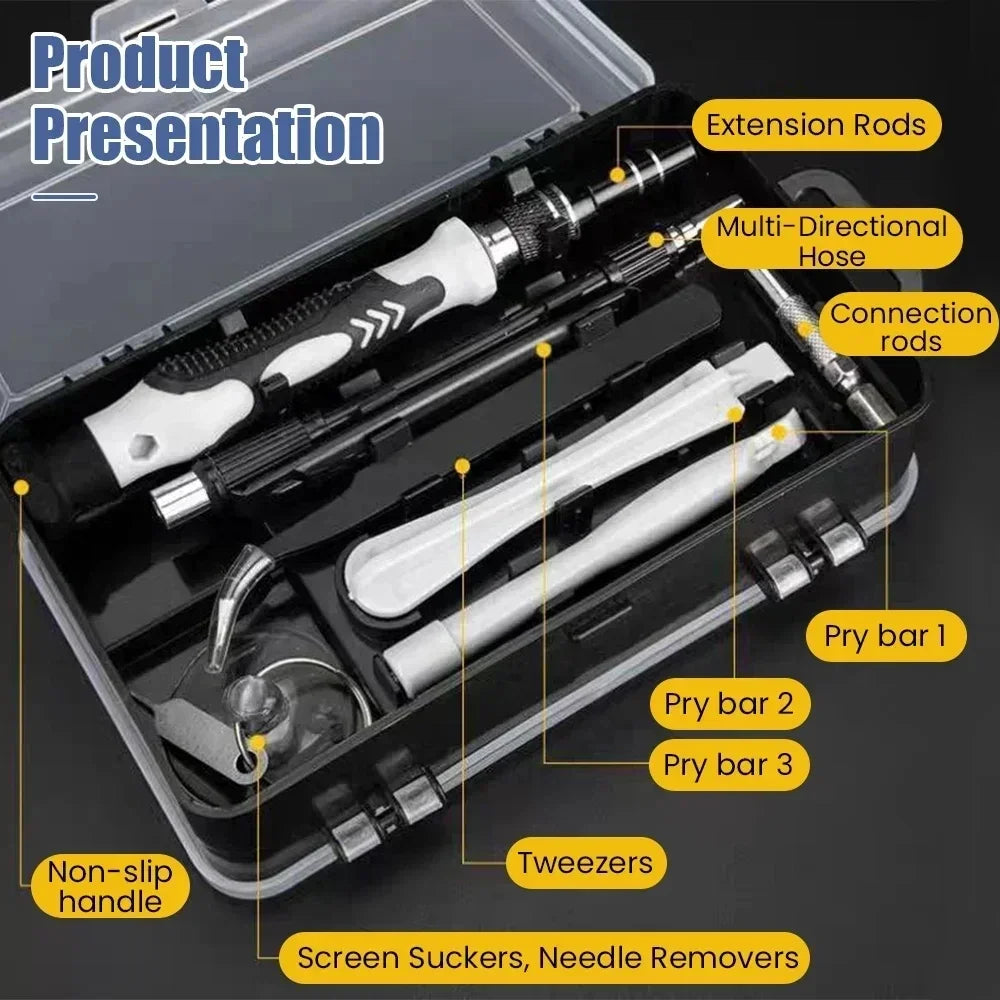 Product Presentation

Extension Rods

Multi-Directional Hose

Connection rods

Pry bar 1

Pry bar 2

Pry bar 3

Tweezers

Non-slip handle

Screen Suckers, Needle Removers