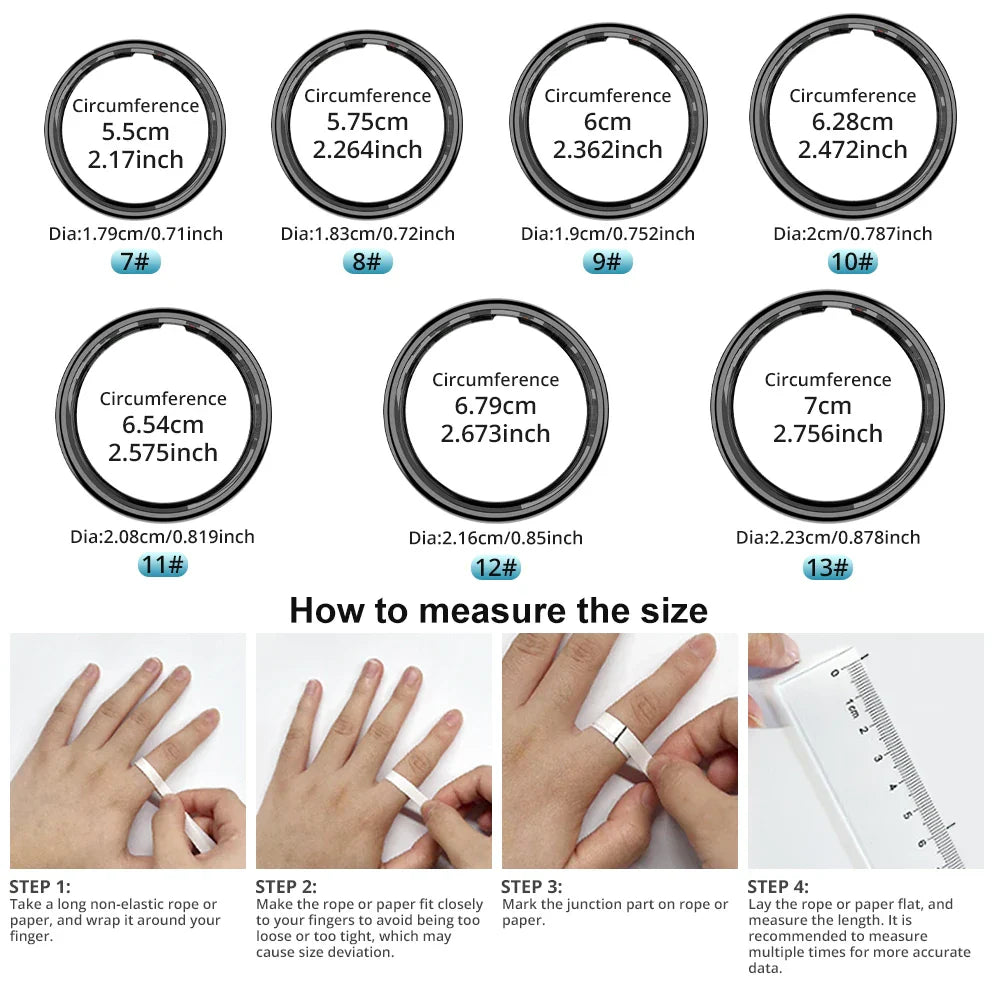 Circumference
5.5cm
2.17inch

Dia:1.79cm/0.71inch
7#

Circumference
5.75cm
2.264inch

Dia:1.83cm/0.72inch
8#

Circumference
6cm
2.362inch

Dia:1.9cm/0.752inch
9#

Circumference
6.28cm
2.472inch

Dia:2cm/0.787inch
10#

Circumference
6.54cm
2.575inch

Dia:2.08cm/0.819inch
11#

Circumference
6.79cm
2.673inch

Dia:2.16cm/0.85inch
12#

Circumference
7cm
2.756inch

Dia:2.23cm/0.878inch
13#

How to measure the size

0 1cm 2 3 4 5 6

STEP 1:
Take a long non-elastic rope or paper, and wrap it around your finger.

STEP 2:
Make the rope or paper fit closely to your fingers to avoid being too loose or too tight, which may cause size deviation.

STEP 3:
Mark the junction part on rope or paper.

STEP 4:
Lay the rope or paper flat, and measure the length. It is recommended to measure multiple times for more accurate data.