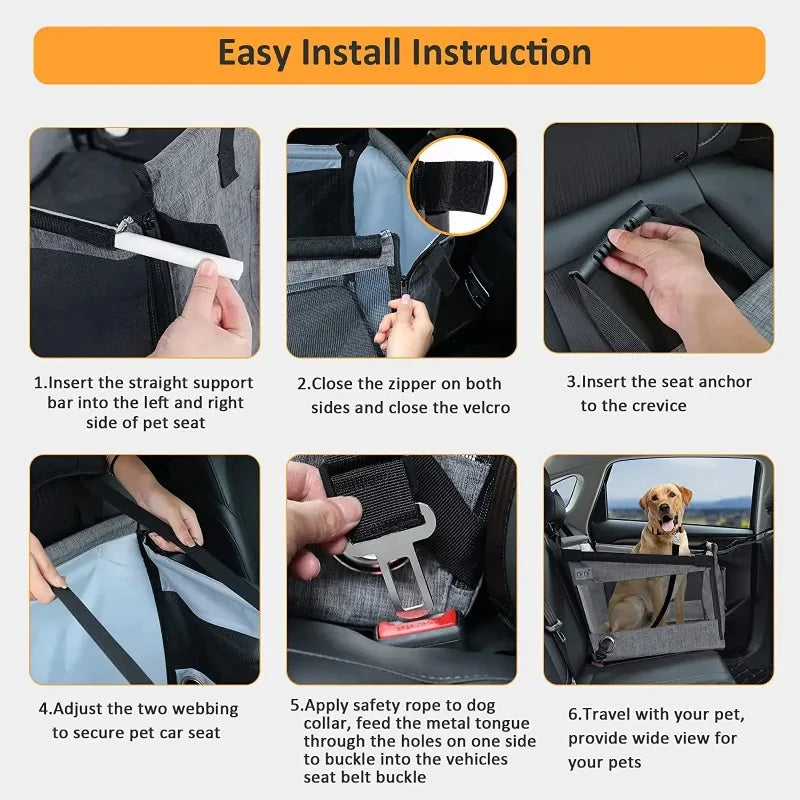 Easy Install Instruction

1.Insert the straight support bar into the left and right side of pet seat

2.Close the zipper on both sides and close the velcro

3.Insert the seat anchor to the crevice

4.Adjust the two webbing to secure pet car seat

5.Apply safety rope to dog collar, feed the metal tongue through the holes on one side to buckle into the vehicles seat belt buckle

6.Travel with your pet, provide wide view for your pets